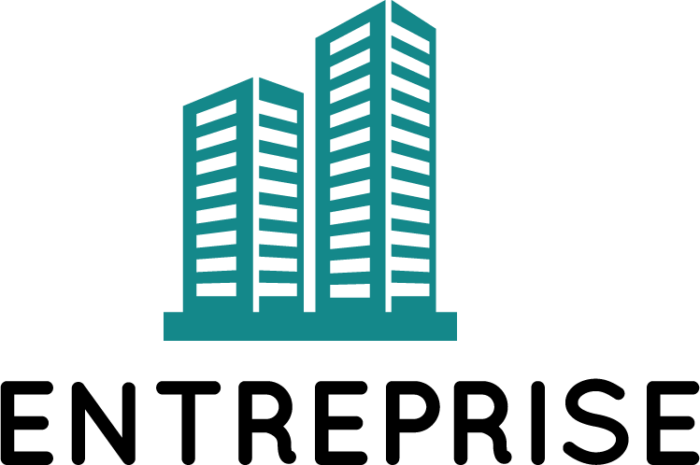 ENTREPRISE